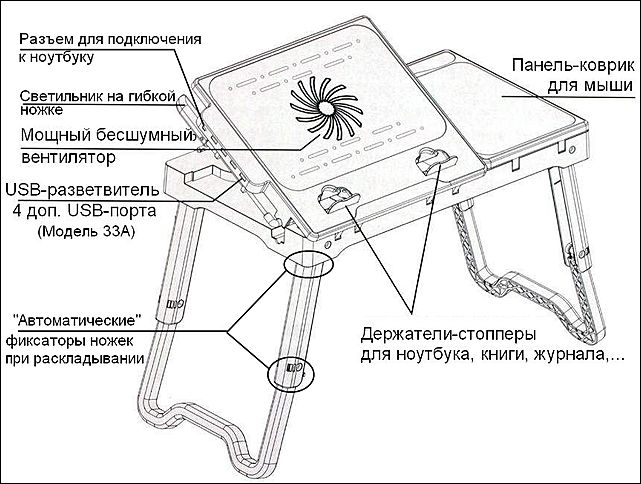 Разъем для подключения к ноутбуку

Светильник на гибкой ножке

Мощный бесшумный вентилятор

USB-разветвитель 4 доп. USB-порта (Модель 33А)

"Автоматические" фиксаторы ножек при раскладывании

Панель-коврик для мыши

Держатели-стопперы для ноутбука, книги, журнала,...