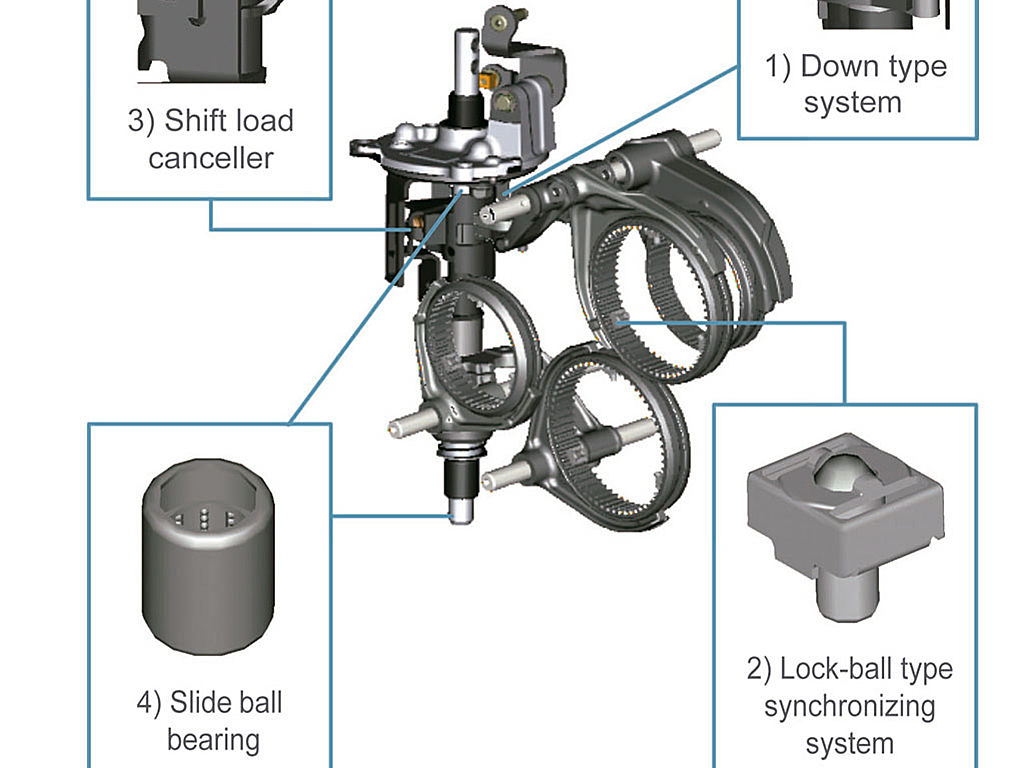 3) Shift load canceller

1) Down type system

4) Slide ball bearing

2) Lock-ball type synchronizing system