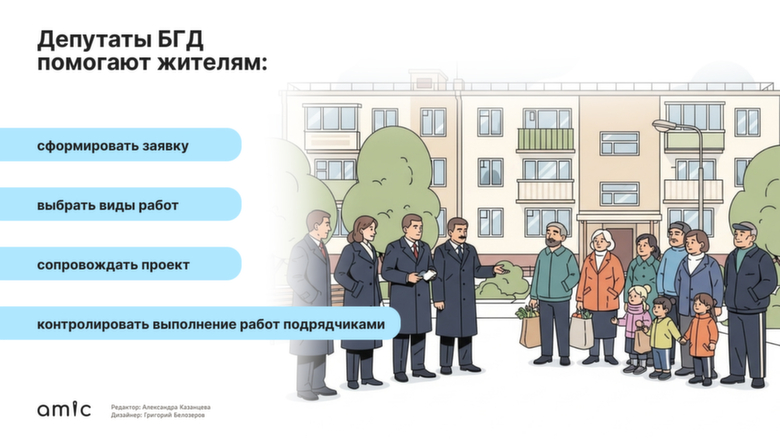 Депутаты БГД помогают жителям:

сформировать заявку

выбрать виды работ

сопровождать проект

контролировать выполнение работ подрядчиками

amic

Редактор: Александра Казанцева
Дизайнер: Григорий Белозеров